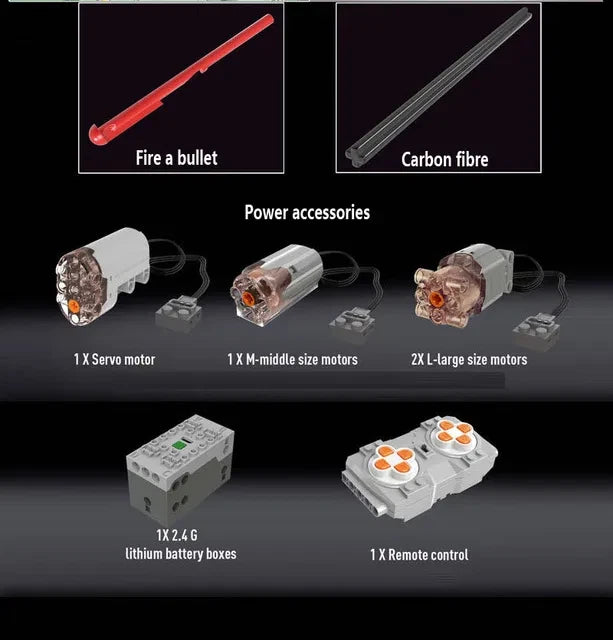 Fire a bullet

Carbon fibre

Power accessories

1 X Servo motor

1 X M-middle size motors

2X L-large size motors

1X 2.4 G
lithium battery boxes

1 X Remote control