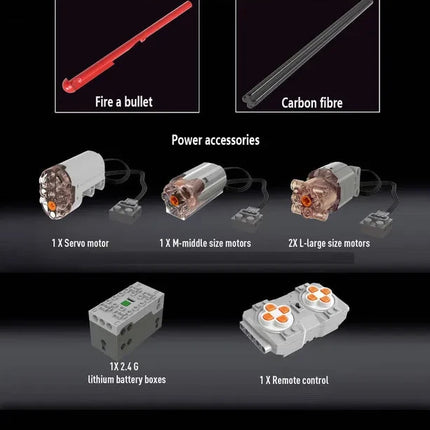 Fire a bullet

Carbon fibre

Power accessories

1 X Servo motor

1 X M-middle size motors

2X L-large size motors

1X 2.4 G
lithium battery boxes

1 X Remote control