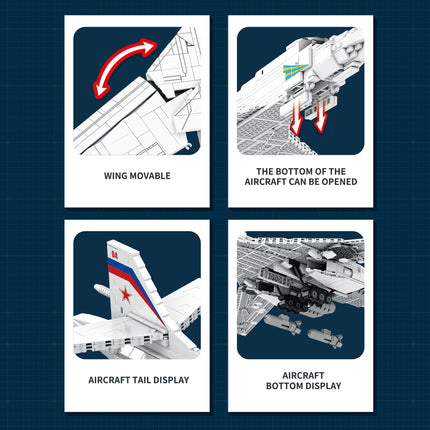 WING MOVABLE

THE BOTTOM OF THE AIRCRAFT CAN BE OPENED

04

AIRCRAFT TAIL DISPLAY

AIRCRAFT BOTTOM DISPLAY