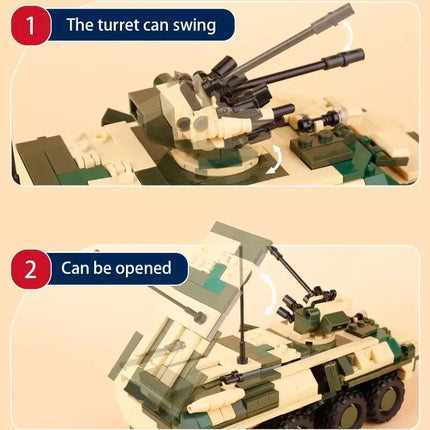 1 The turret can swing

2 Can be opened